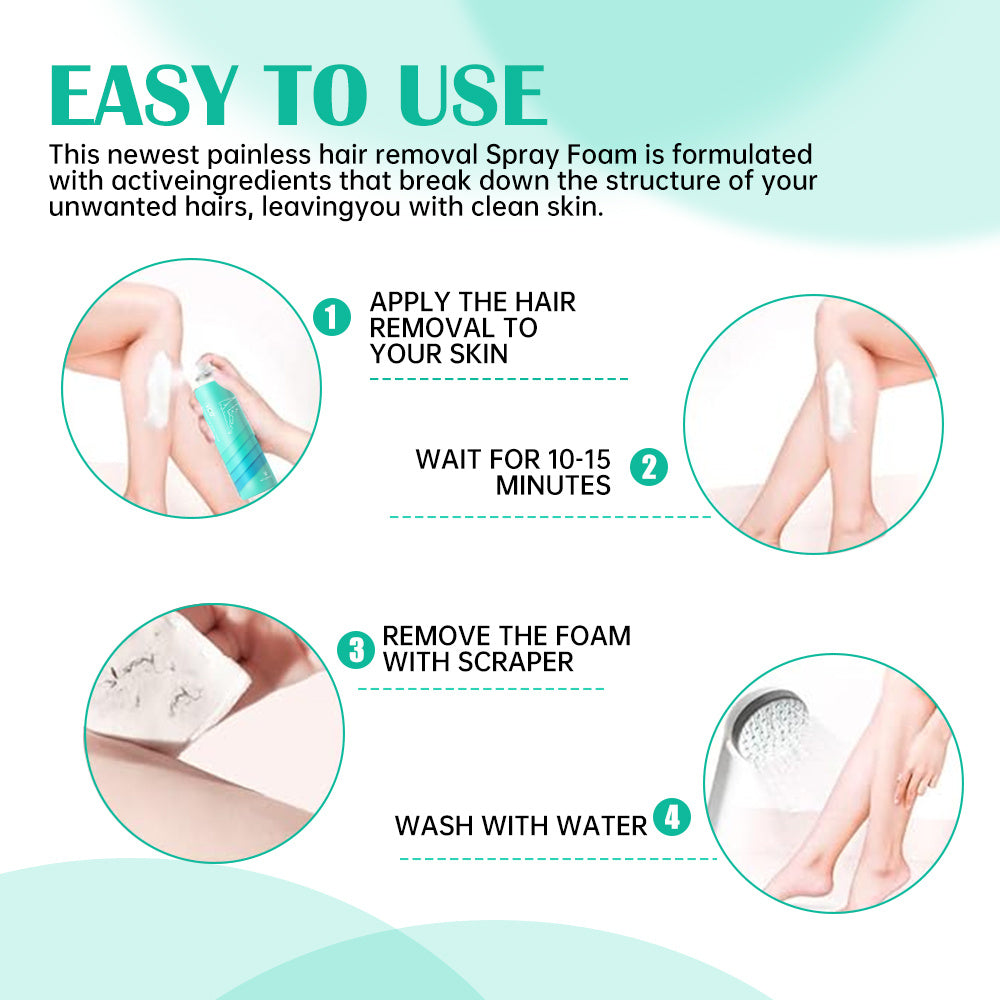 EASY TO USE

This newest painless hair removal Spray Foam is formulated with activeingredients that break down the structure of your unwanted hairs, leavingyou with clean skin.

1 APPLY THE HAIR REMOVAL TO YOUR SKIN

WAIT FOR 10-15 MINUTES 2

3 REMOVE THE FOAM WITH SCRAPER

WASH WITH WATER 4