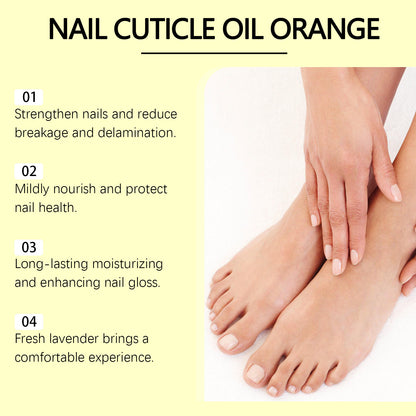 NAIL CUTICLE OIL ORANGE

01
Strengthen nails and reduce breakage and delamination.

02
Mildly nourish and protect nail health.

03
Long-lasting moisturizing and enhancing nail gloss.

04
Fresh lavender brings a comfortable experience.